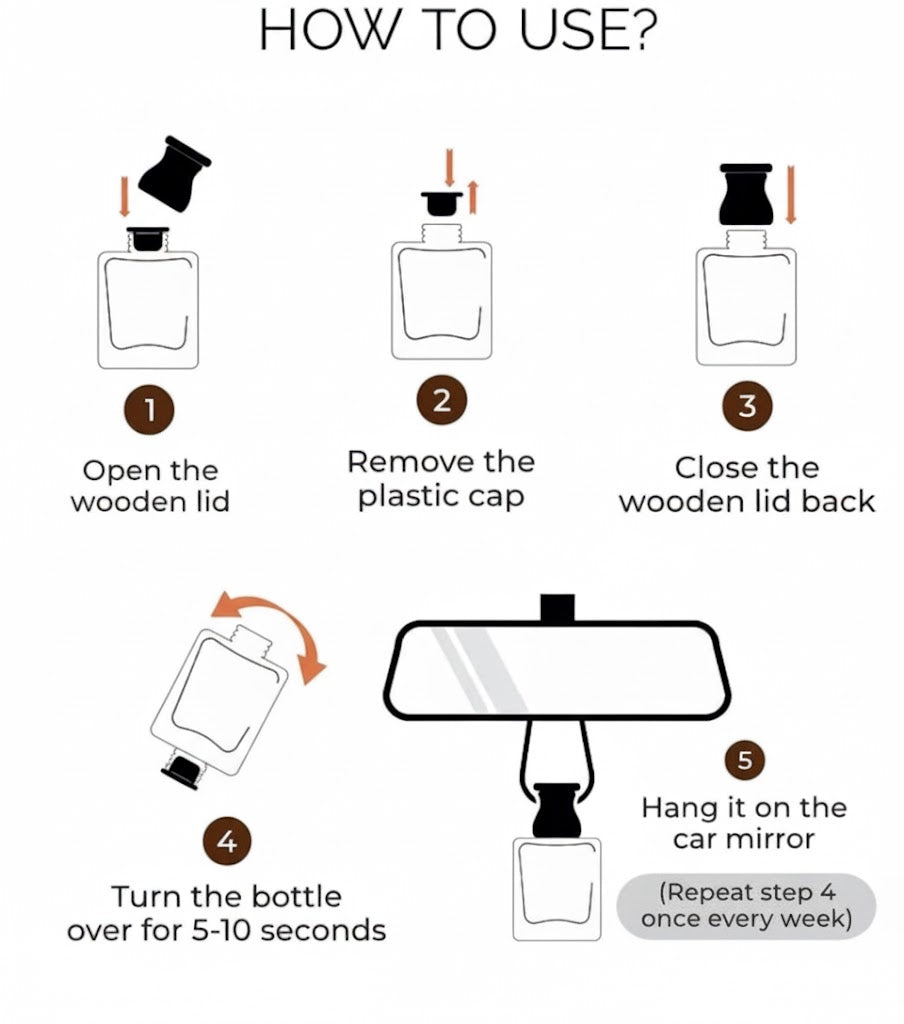 HOW TO USE?

1
Open the wooden lid

2
Remove the plastic cap

3
Close the wooden lid back

4
Turn the bottle over for 5-10 seconds

5
Hang it on the car mirror

(Repeat step 4 once every week)