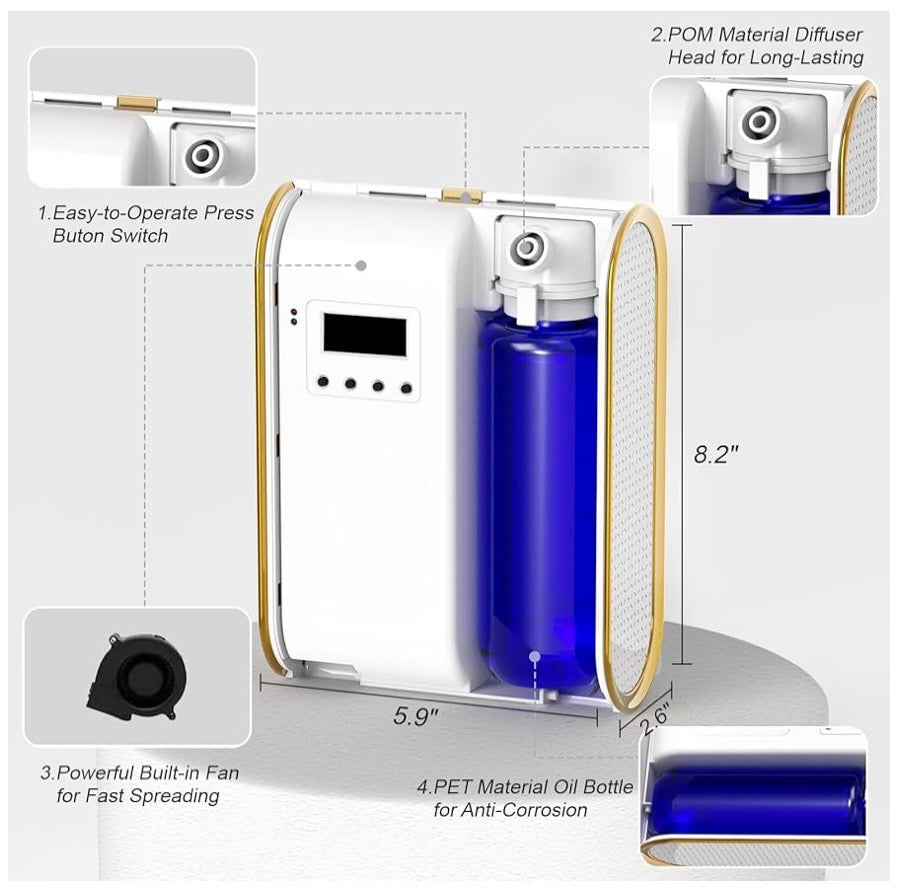 2.POM Material Diffuser Head for Long-Lasting

1.Easy-to-Operate Press Buton Switch

8.2"

5.9"

2.6"

3.Powerful Built-in Fan for Fast Spreading

4.PET Material Oil Bottle for Anti-Corrosion